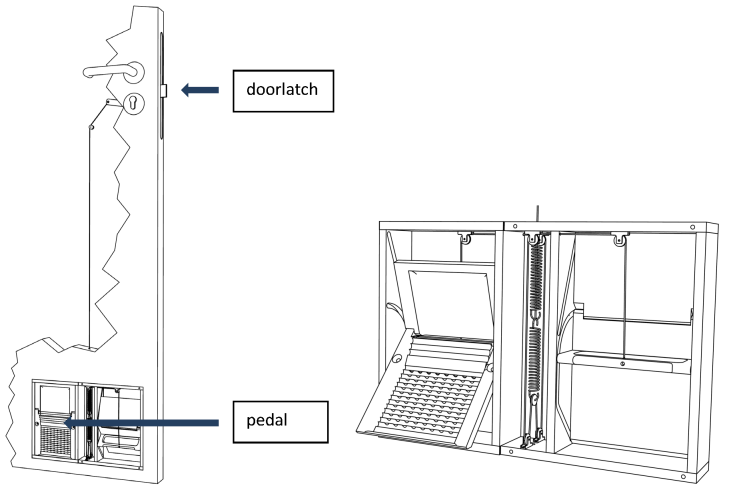 doorlatch

pedal